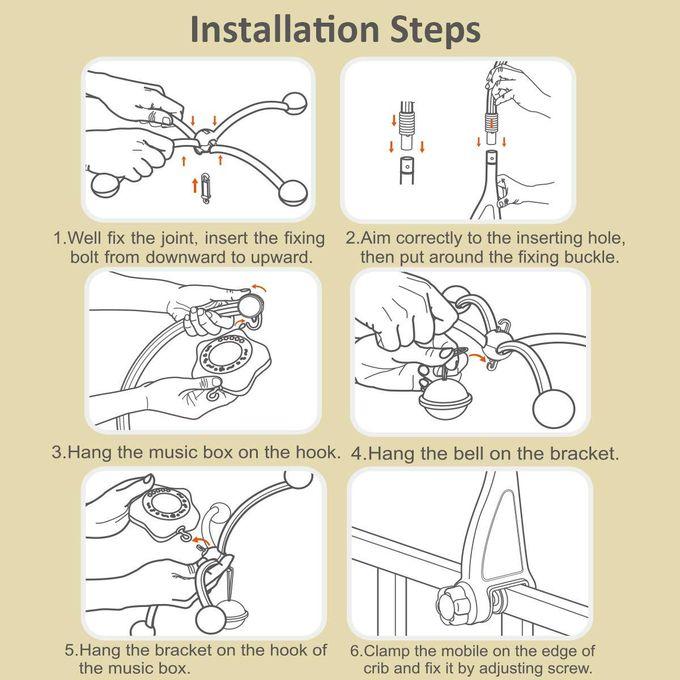 Installation Steps

1.Well fix the joint, insert the fixing bolt from downward to upward.

2.Aim correctly to the inserting hole, then put around the fixing buckle.

3.Hang the music box on the hook.

4.Hang the bell on the bracket.

5.Hang the bracket on the hook of the music box.

6.Clamp the mobile on the edge of crib and fix it by adjusting screw.