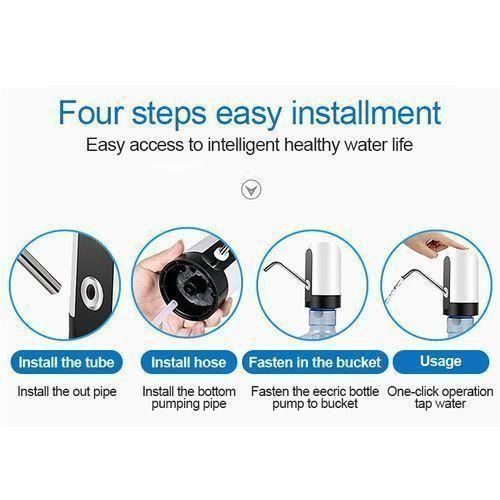 Four steps easy installment
Easy access to intelligent healthy water life

Install the tube
Install the out pipe

Install hose
Install the bottom pumping pipe

Fasten in the bucket
Fasten the eecric bottle pump to bucket

Usage
One-click operation tap water