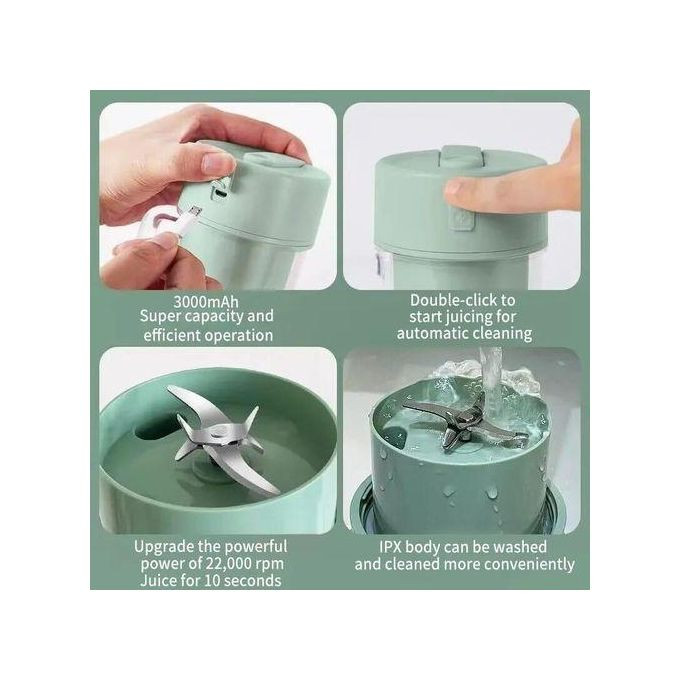 3000mAh
Super capacity and efficient operation

Double-click to start juicing for automatic cleaning

Upgrade the powerful power of 22,000 rpm
Juice for 10 seconds

IPX body can be washed and cleaned more conveniently