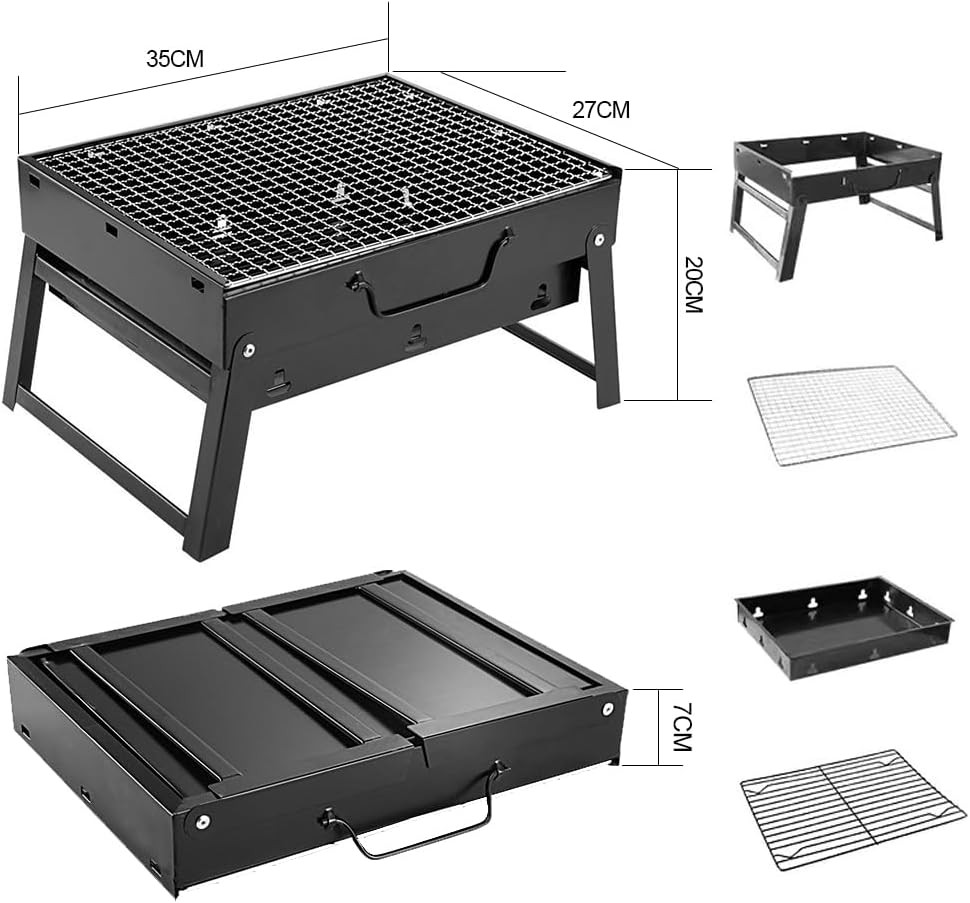 35CM
27CM
20CM
7CM