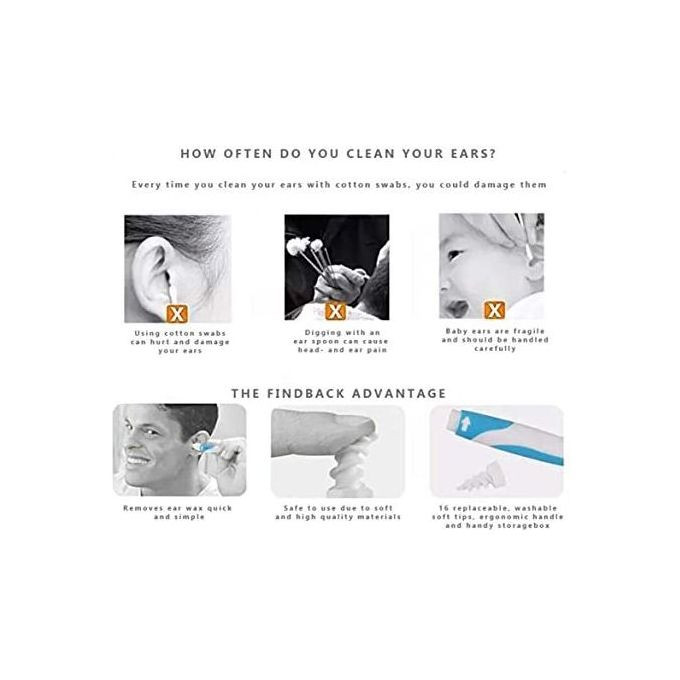 HOW OFTEN DO YOU CLEAN YOUR EARS?

Every time you clean your ears with cotton swabs, you could damage them

X

Using cotton swabs can hurt and damage your ears

X

Digging with an ear spoon can cause head- and ear pain

X

Baby ears are fragile and should be handled carefully

THE FINDBACK ADVANTAGE

Removes ear wax quick and simple

Safe to use due to soft and high quality materials

16 replaceable, washable soft tips, ergonomic handle and handy storagebox