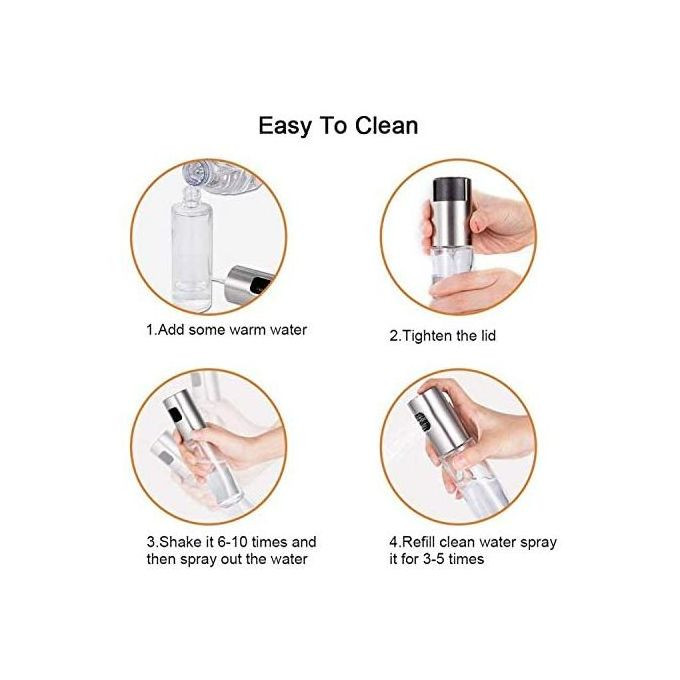 Easy To Clean

1.Add some warm water

2.Tighten the lid

3.Shake it 6-10 times and then spray out the water

4.Refill clean water spray it for 3-5 times